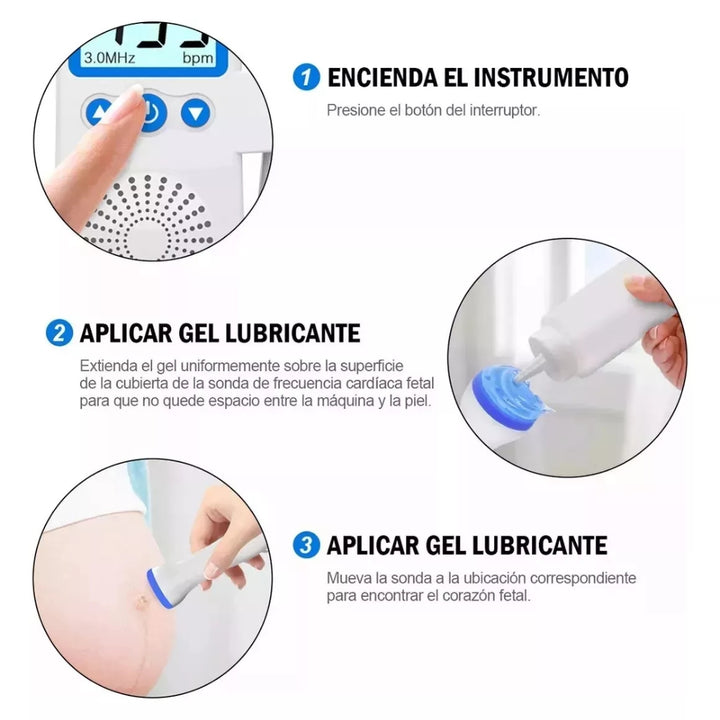 3.0MHz bpm

1 ENCIENDA EL INSTRUMENTO

Presione el botón del interruptor.

2 APLICAR GEL LUBRICANTE

Extienda el gel uniformemente sobre la superficie de la cubierta de la sonda de frecuencia cardíaca fetal para que no quede espacio entre la máquina y la piel.

3 APLICAR GEL LUBRICANTE

Mueva la sonda a la ubicación correspondiente para encontrar el corazón fetal.